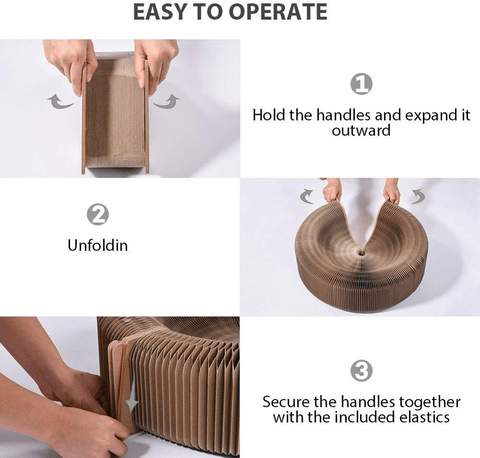 EASY TO OPERATE

1

Hold the handles and expand it outward

2

Unfoldin

3

Secure the handles together with the included elastics