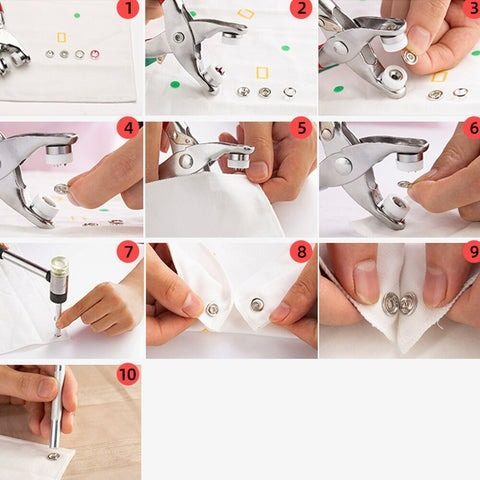 1
2
3
4
5
6
7
8
9
10