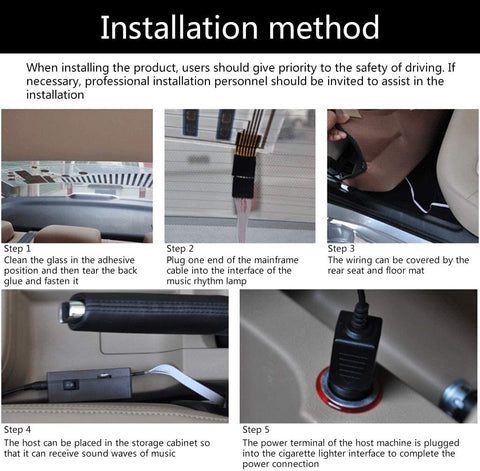 Installation method

When installing the product, users should give priority to the safety of driving. If necessary, professional installation personnel should be invited to assist in the installation

Step 1
Clean the glass in the adhesive position and then tear the back glue and fasten it

Step 2
Plug one end of the mainframe cable into the interface of the music rhythm lamp

Step 3
The wiring can be covered by the rear seat and floor mat

Step 4
The host can be placed in the storage cabinet so that it can receive sound waves of music

Step 5
The power terminal of the host machine is plugged into the cigarette lighter interface to complete the power connection