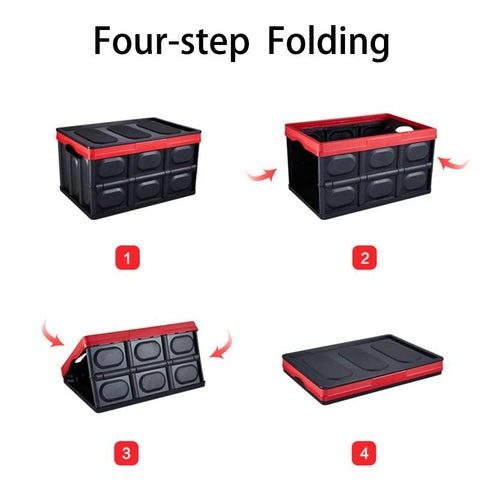 Four-step Folding

1

2

3

4