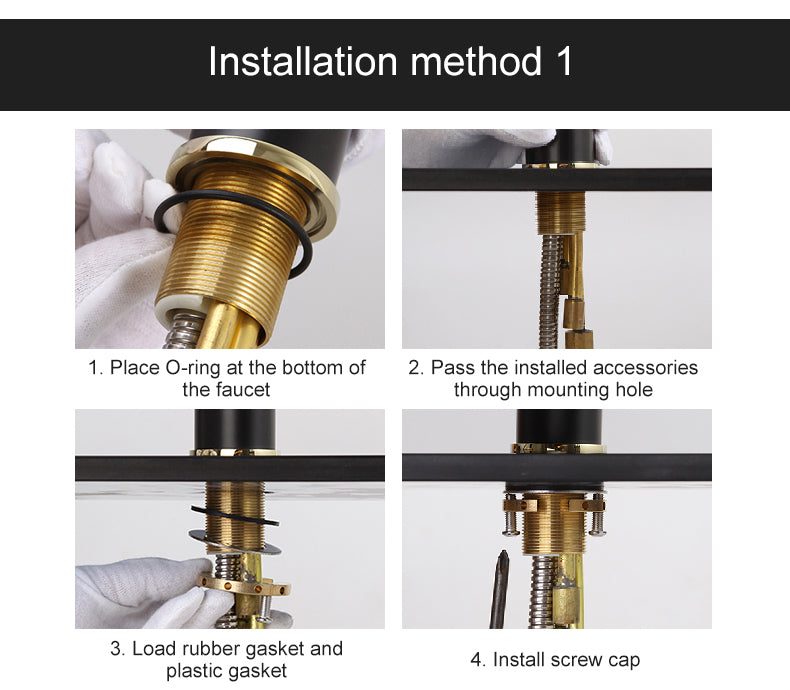 Installation method 1

1. Place O-ring at the bottom of the faucet

2. Pass the installed accessories through mounting hole

3. Load rubber gasket and plastic gasket

4. Install screw cap