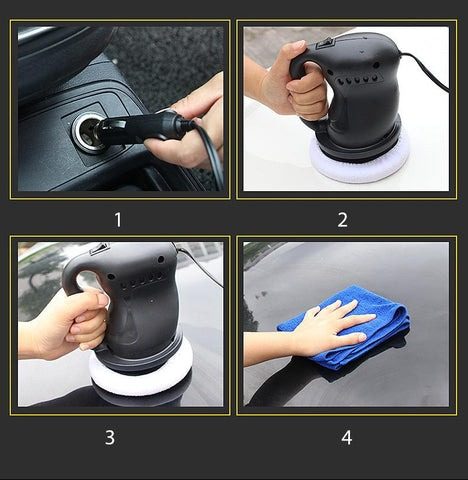 1

2

3

4