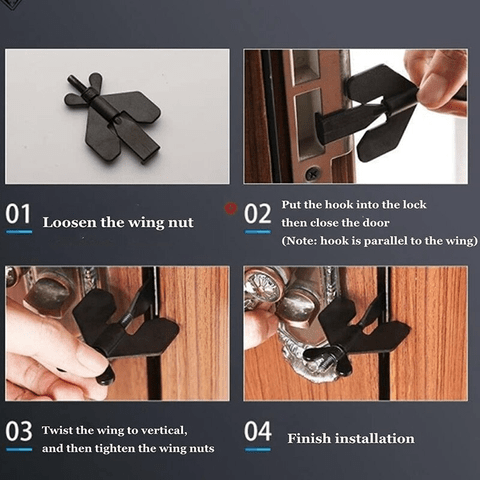 01 Loosen the wing nut

02 Put the hook into the lock then close the door (Note: hook is parallel to the wing)

03 Twist the wing to vertical, and then tighten the wing nuts

04 Finish installation