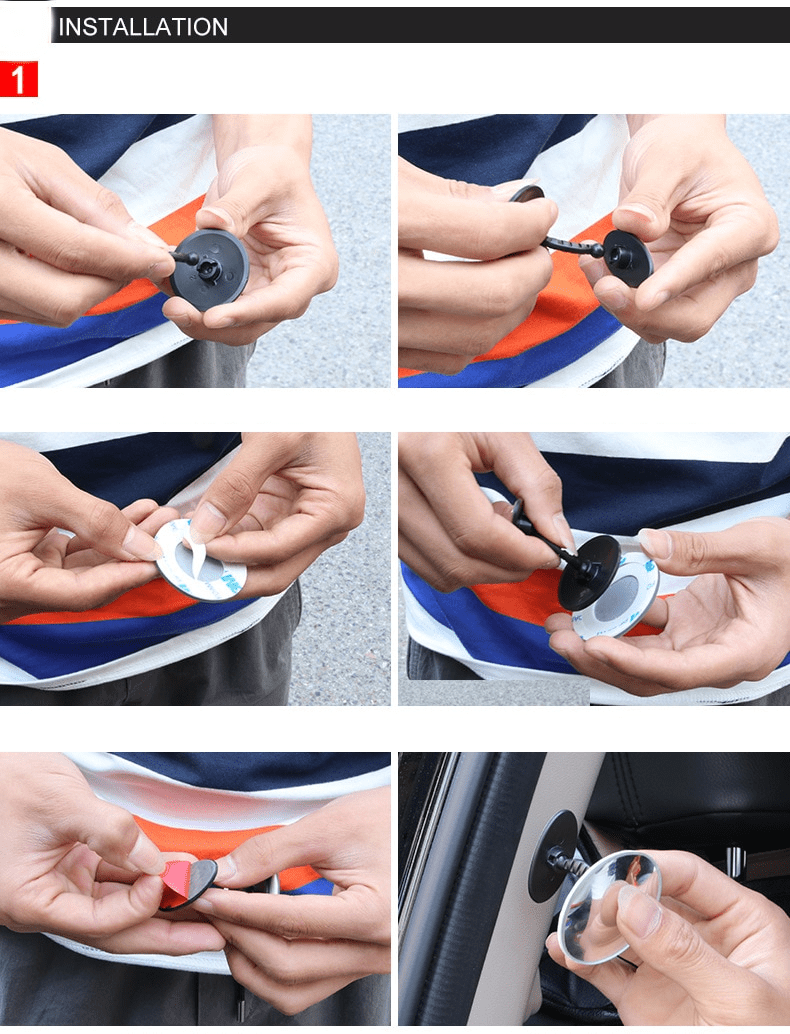 INSTALLATION

1