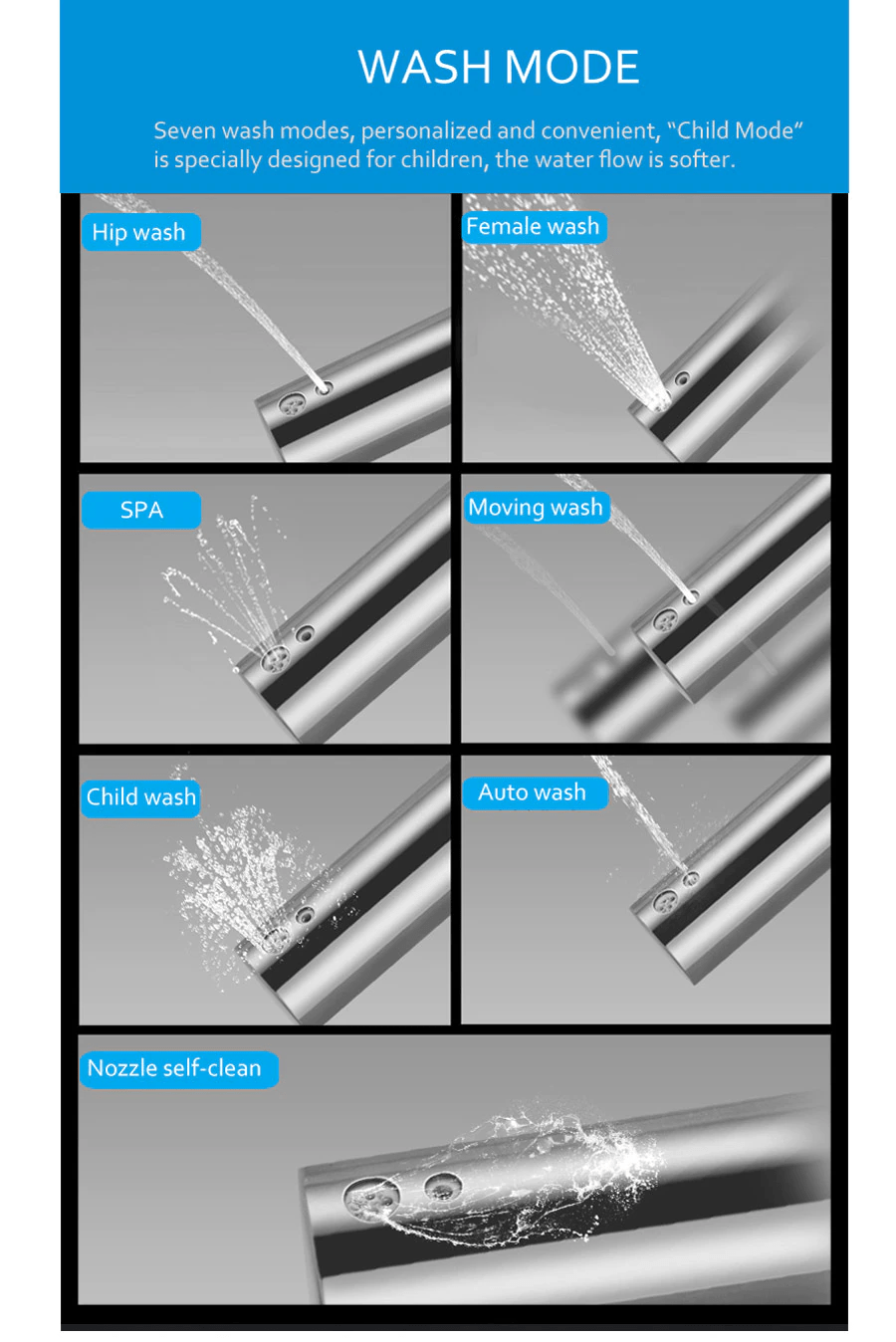 WASH MODE

Seven wash modes, personalized and convenient, “Child Mode” is specially designed for children, the water flow is softer.

Hip wash

Female wash

SPA

Moving wash

Child wash

Auto wash

Nozzle self-clean