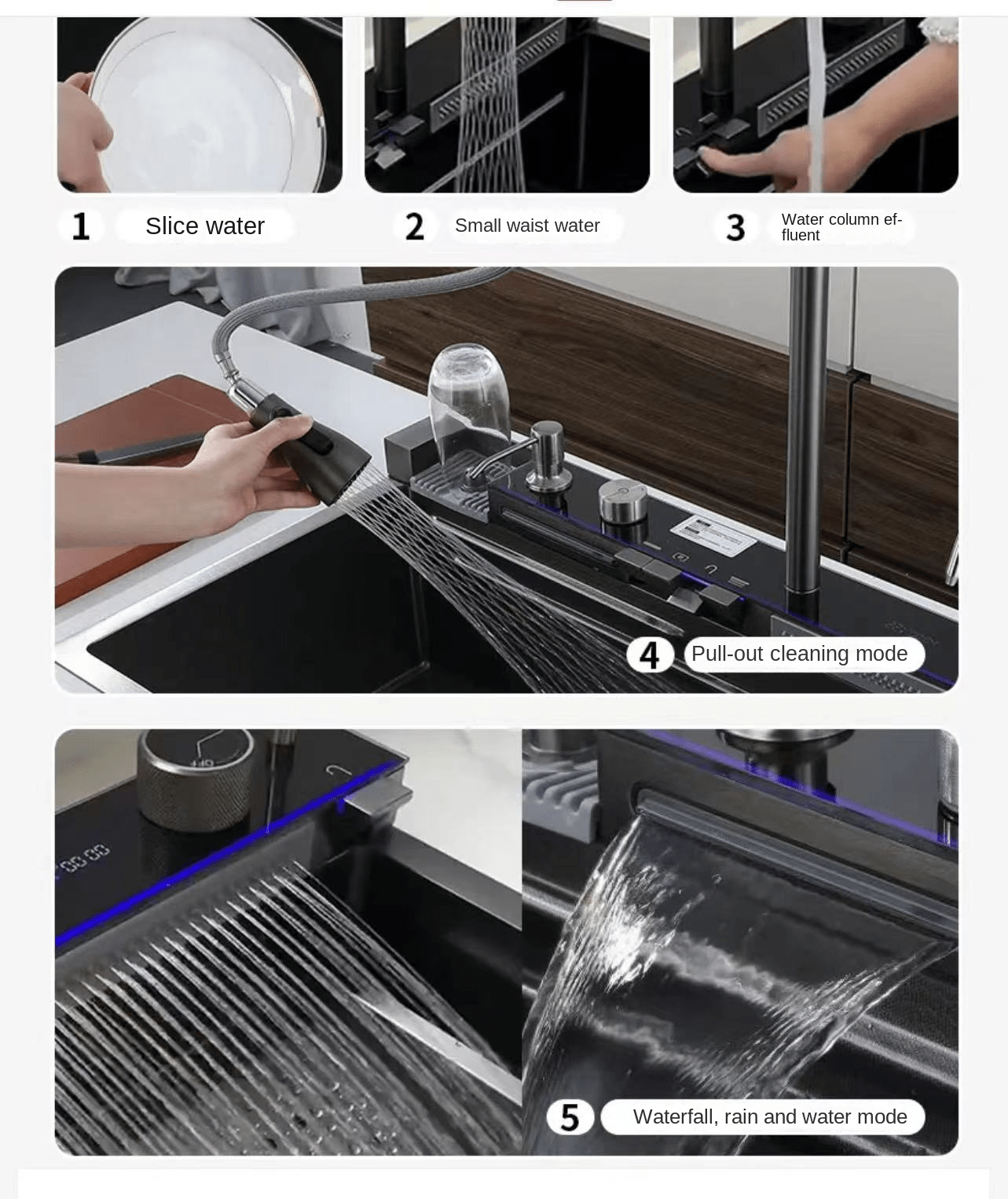 1 Slice water

2 Small waist water

3 Water column effluent

4 Pull-out cleaning mode

5 Waterfall, rain and water mode