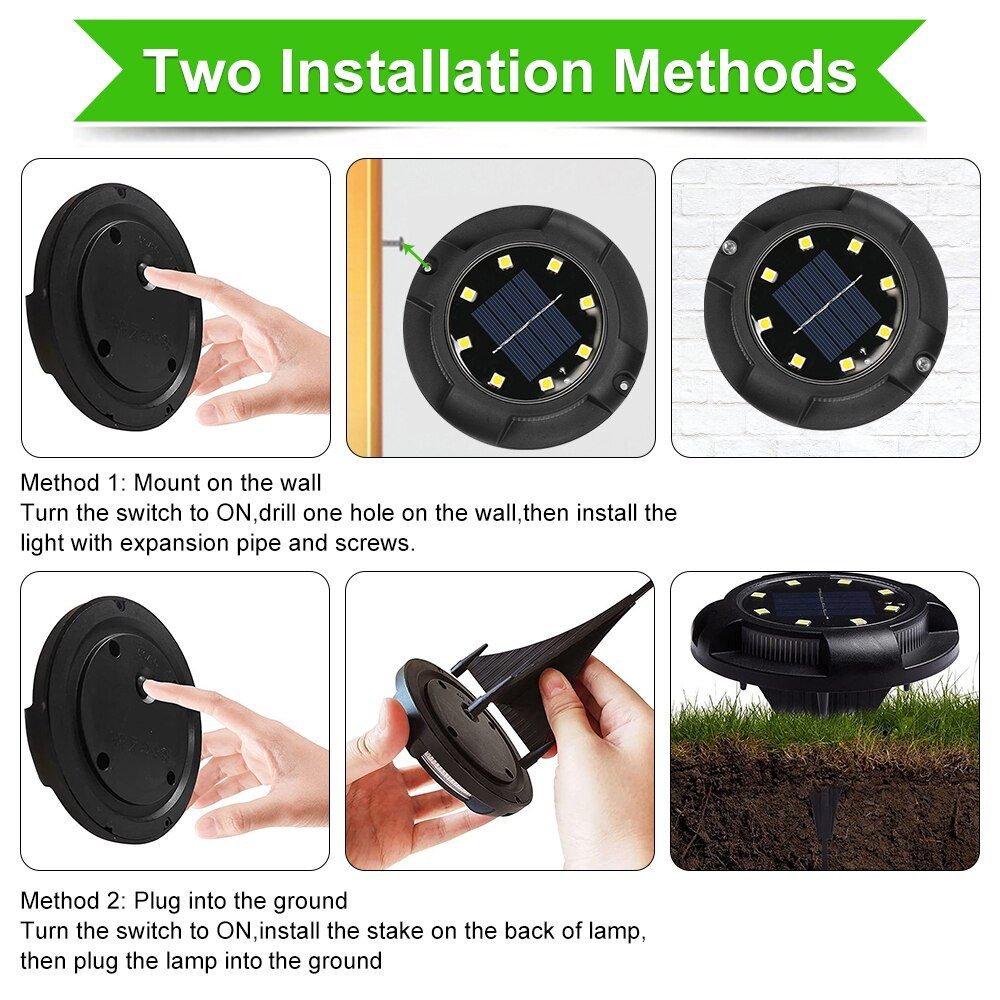 Two Installation Methods

Method 1: Mount on the wall
Turn the switch to ON,drill one hole on the wall,then install the light with expansion pipe and screws.

Method 2: Plug into the ground
Turn the switch to ON,install the stake on the back of lamp, then plug the lamp into the ground