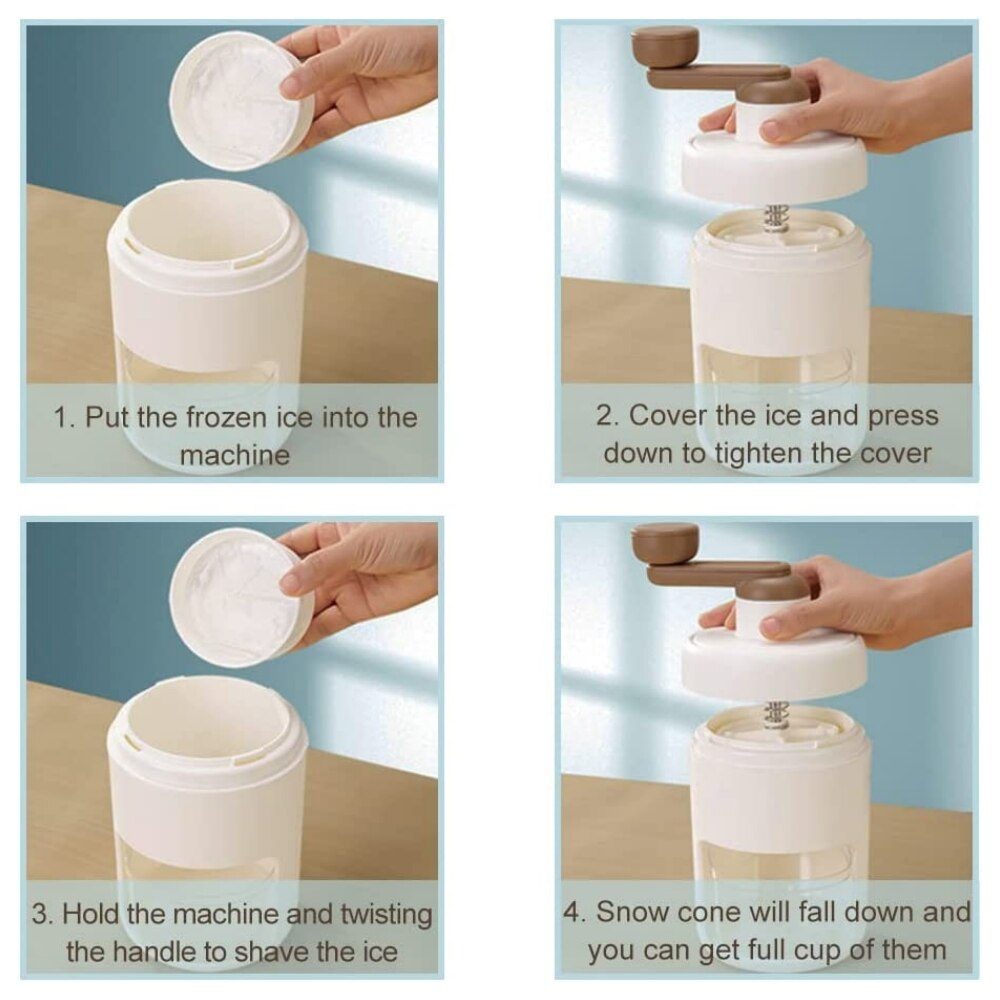 1. Put the frozen ice into the machine

2. Cover the ice and press down to tighten the cover

3. Hold the machine and twisting the handle to shave the ice

4. Snow cone will fall down and you can get full cup of them