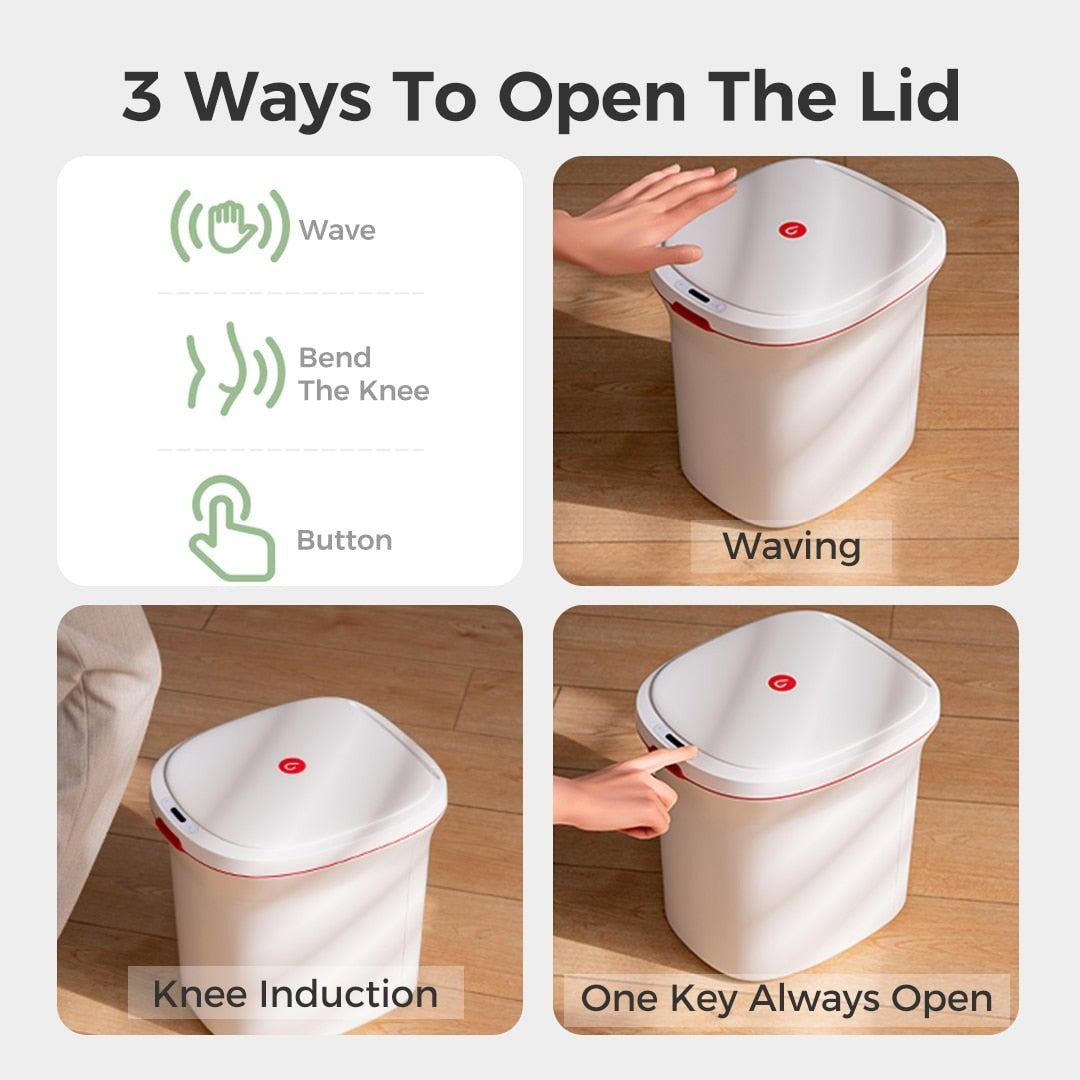 3 Ways To Open The Lid

Wave

Bend The Knee

Button

Waving

Knee Induction

One Key Always Open