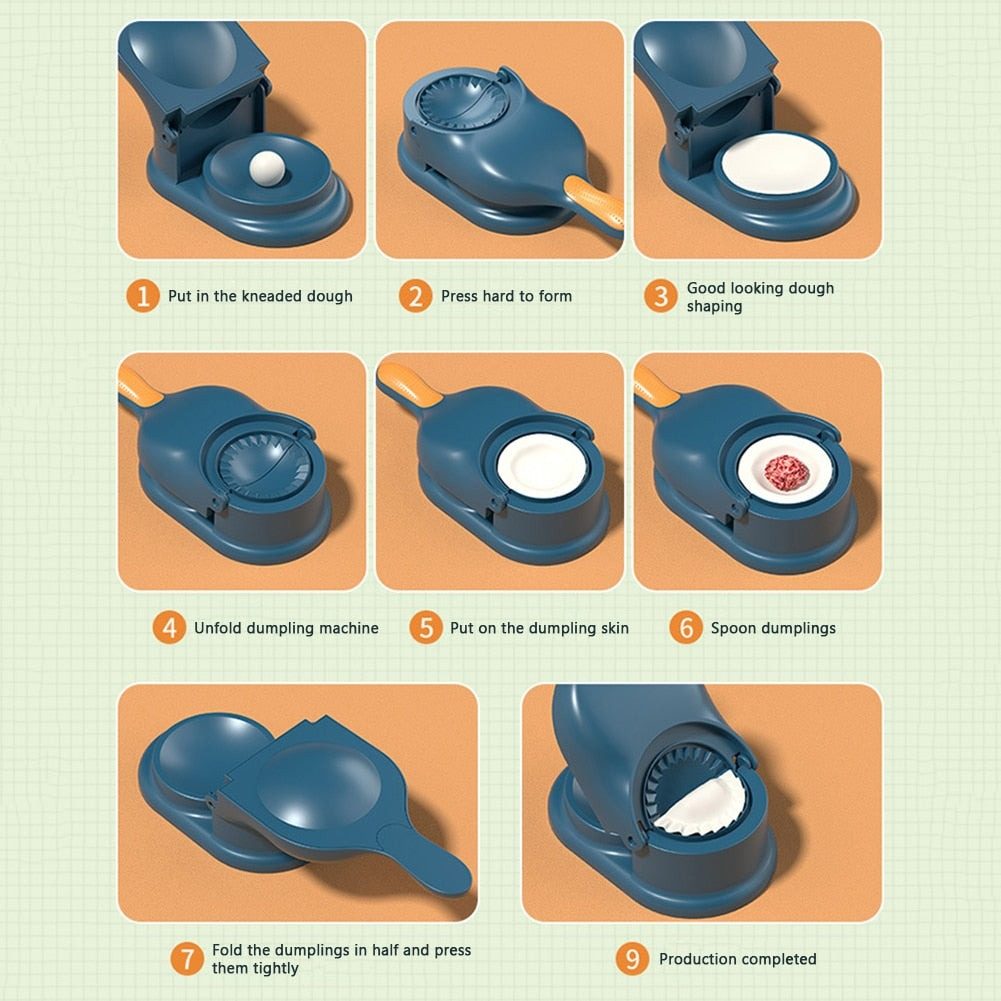 1 Put in the kneaded dough

2 Press hard to form

3 Good looking dough shaping

4 Unfold dumpling machine

5 Put on the dumpling skin

6 Spoon dumplings

7 Fold the dumplings in half and press them tightly

9 Production completed