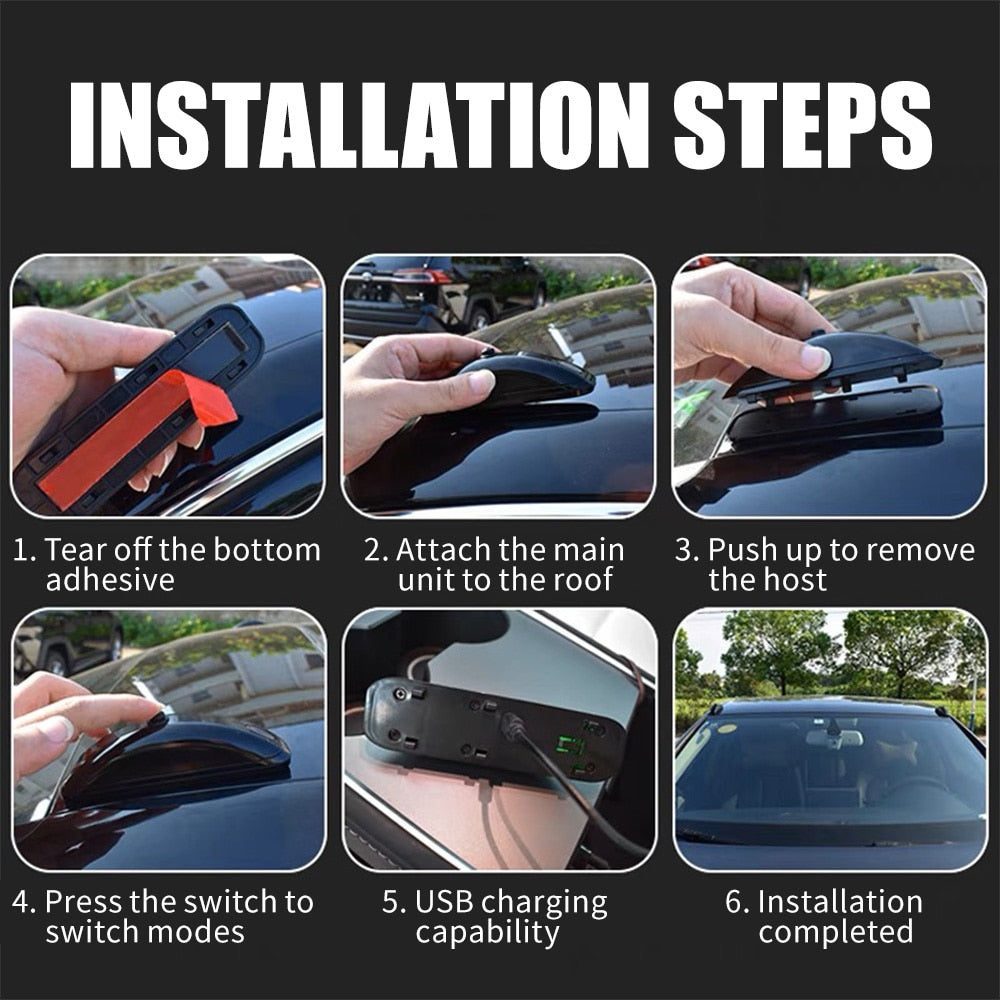 INSTALLATION STEPS

1. Tear off the bottom adhesive

2. Attach the main unit to the roof

3. Push up to remove the host

4. Press the switch to switch modes

5. USB charging capability

6. Installation completed