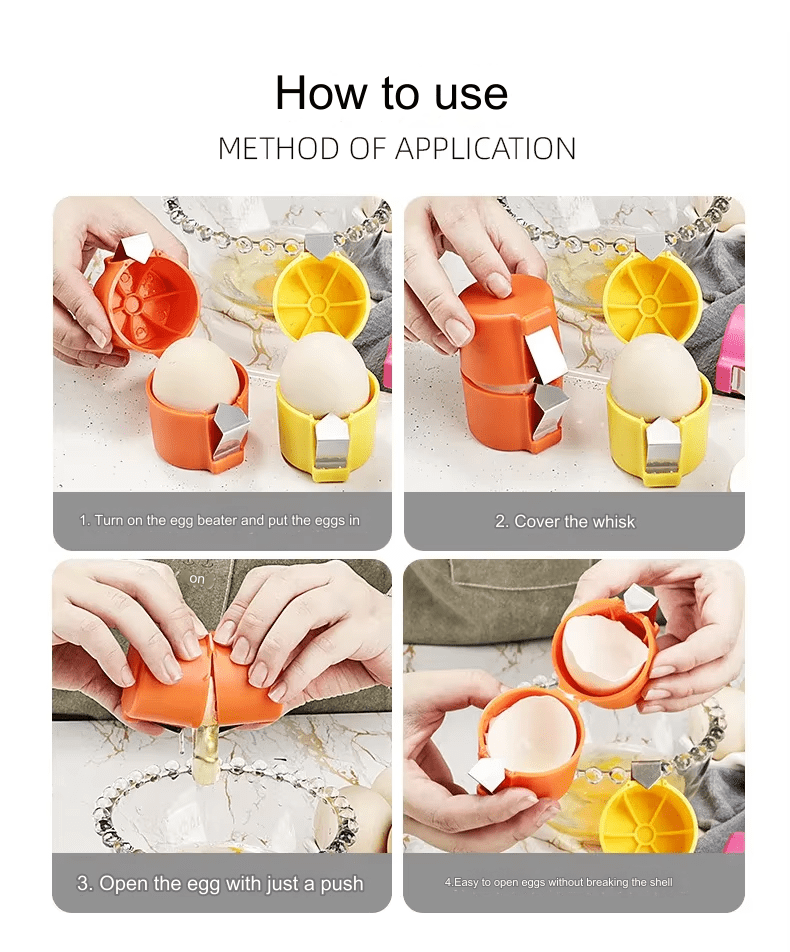 How to use

METHOD OF APPLICATION

1. Turn on the egg beater and put the eggs in

2. Cover the whisk

on

3. Open the egg with just a push

4.Easy to open eggs without breaking the shell